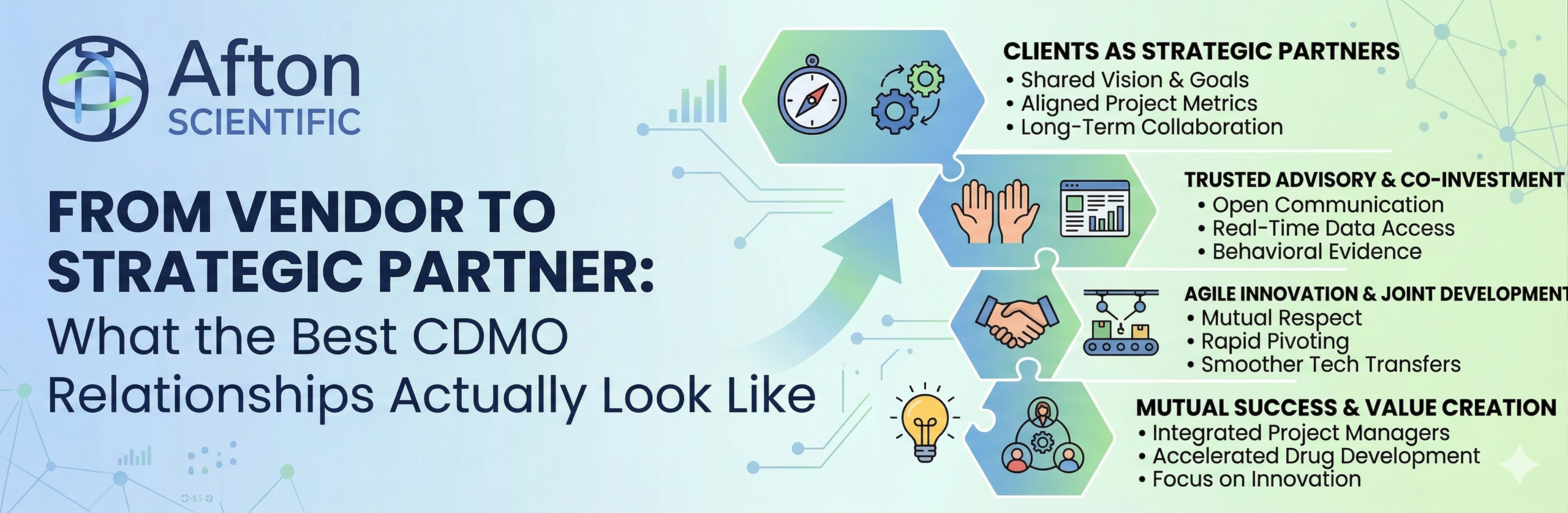 Afton SCIENTIFIC

FROM VENDOR TO STRATEGIC PARTNER: What the Best CDMO Relationships Actually Look Like

CLIENTS AS STRATEGIC PARTNERS
• Shared Vision & Goals
• Aligned Project Metrics
• Long-Term Collaboration

TRUSTED ADVISORY & CO-INVESTMENT
• Open Communication
• Real-Time Data Access
• Behavioral Evidence

AGILE INNOVATION & JOINT DEVELOPMENT
• Mutual Respect
• Rapid Pivoting
• Smoother Tech Transfers

MUTUAL SUCCESS & VALUE CREATION
• Integrated Project Managers
• Accelerated Drug Development
• Focus on Innovation